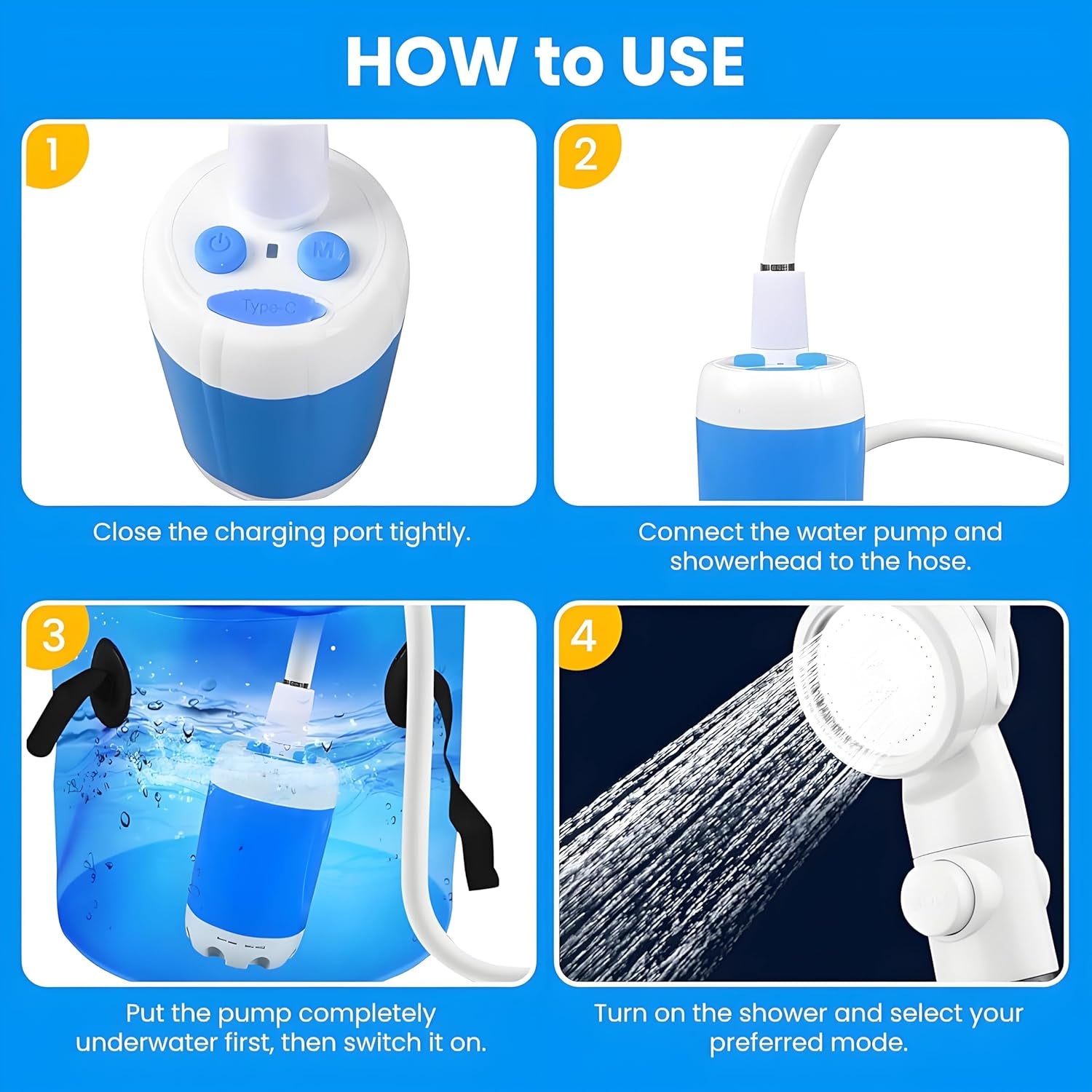 HOW to USE

1

M

Type-C

Close the charging port tightly.

2

Connect the water pump and showerhead to the hose.

3

Put the pump completely underwater first, then switch it on.

4

Turn on the shower and select your preferred mode.